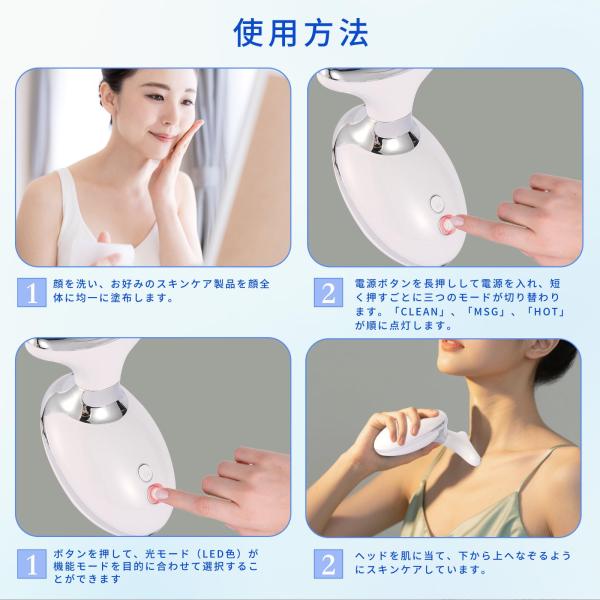 使用方法

1 顔を洗い、お好みのスキンケア製品を顔全体に均一に塗布します。

2 電源ボタンを長押しして電源を入れ、短く押すごとに三つのモードが切り替わります。「CLEAN」、「MSG」、「HOT」が順に点灯します。

1 ボタンを押して、光モード（LED色）が機能モードを目的に合わせて選択することができます

2 ヘッドを肌に当て、下から上へなぞるようにスキンケアしています。