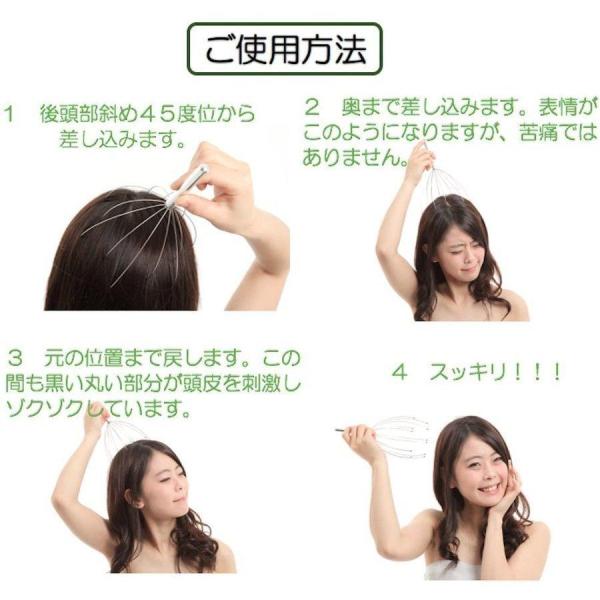 ご使用方法

1　後頭部斜め４５度位から差し込みます。

2　奥まで差し込みます。表情がこのようになりますが、苦痛ではありません。

3　元の位置まで戻します。この間も黒い丸い部分が頭皮を刺激しゾクゾクしています。

4　スッキリ！！！