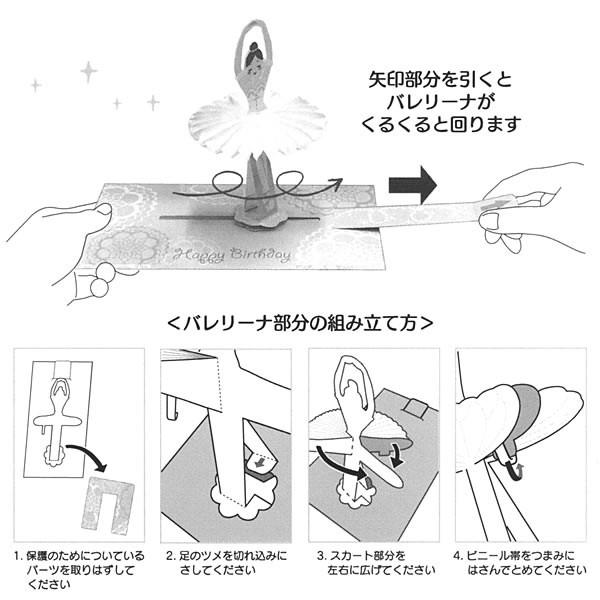 矢印部分を引くと
バレリーナが
くるくると回ります

Happy Birthday

<バレリーナ部分の組み立て方>

1. 保護のためについているパーツを取りはずしてください

2. 足のツメを切れ込みにさしてください

3. スカート部分を左右に広げてください

4. ビニール帯をつまみにはさんでとめてください