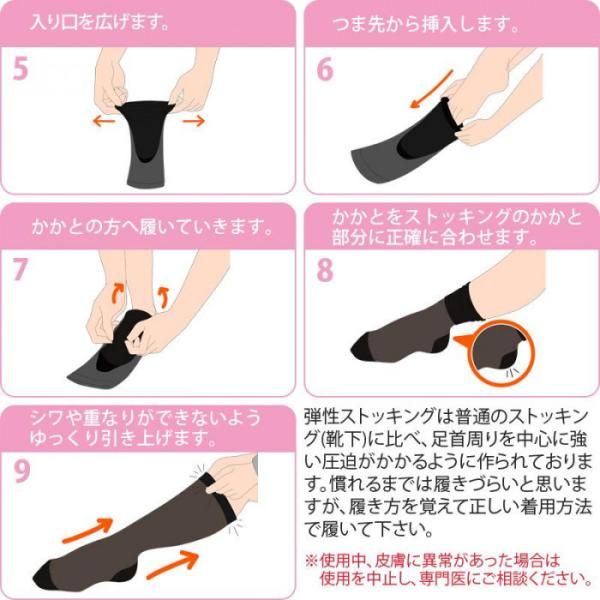 入り口を広げます。

5

つま先から挿入します。

6

かかとの方へ履いていきます。

7

かかとをストッキングのかかと部分に正確に合わせます。

8

シワや重なりができないようゆっくり引き上げます。

9

弾性ストッキングは普通のストッキング(靴下)に比べ、足首周りを中心に強い圧迫がかかるように作られております。慣れるまでは履きづらいと思いますが、履き方を覚えて正しい着用方法で履いて下さい。

※使用中、皮膚に異常があった場合は使用を中止し、専門医にご相談ください。