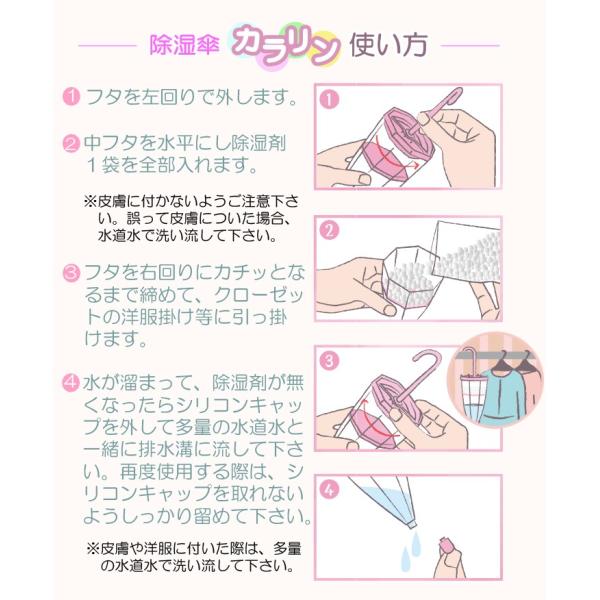 除湿傘 カラリン 使い方

1 フタを左回りで外します。

2 中フタを水平にし除湿剤１袋を全部入れます。

※皮膚に付かないようご注意下さい。誤って皮膚についた場合、水道水で洗い流して下さい。

3 フタを右回りにカチッとなるまで締めて、クローゼットの洋服掛け等に引っ掛けます。

4 水が溜まって、除湿剤が無くなったらシリコンキャップを外して多量の水道水と一緒に排水溝に流して下さい。再度使用する際は、シリコンキャップを取れないようしっかり留めて下さい。

※皮膚や洋服に付いた際は、多量の水道水で洗い流して下さい。

1

2

3

4