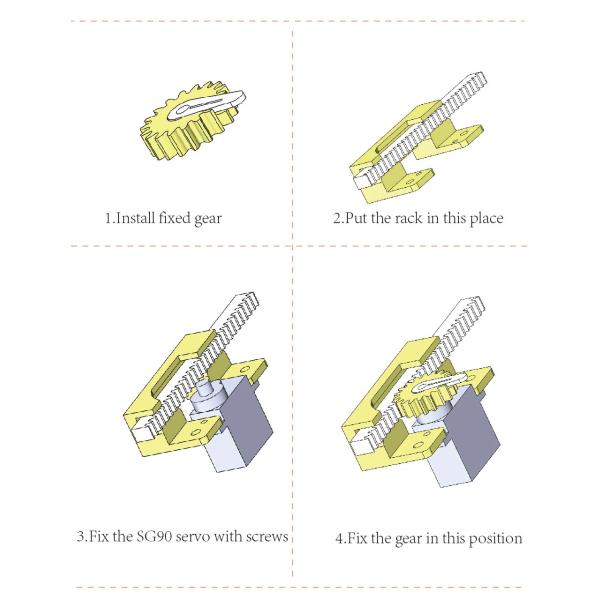 1.Install fixed gear

2.Put the rack in this place

3.Fix the SG90 servo with screws

4.Fix the gear in this position