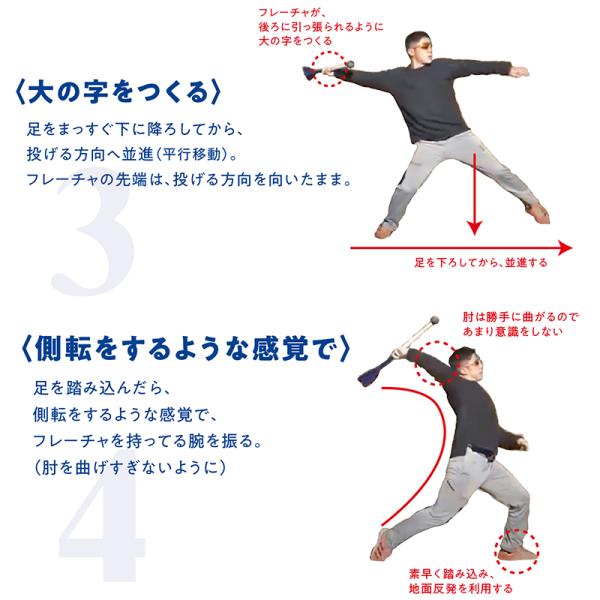 フレーチャが、
後ろに引っ張られるように
大の字をつくる

〈大の字をつくる〉

足をまっすぐ下に降ろしてから、
投げる方向へ並進(平行移動)。
フレーチャの先端は、投げる方向を向いたまま。

3

足を下ろしてから、並進する

肘は勝手に曲がるので
あまり意識をしない

〈側転をするような感覚で〉

足を踏み込んだら、
側転をするような感覚で、
フレーチャを持ってる腕を振る。
(肘を曲げすぎないように)

4

素早く踏み込み、
地面反発を利用する