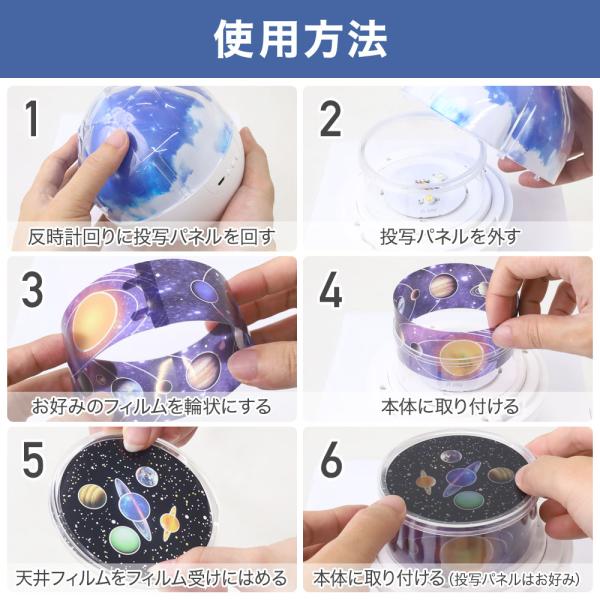 使用方法

1
反時計回りに投写パネルを回す

2
投写パネルを外す

3
お好みのフィルムを輪状にする

4
本体に取り付ける

5
天井フィルムをフィルム受けにはめる

6
本体に取り付ける（投写パネルはお好み）