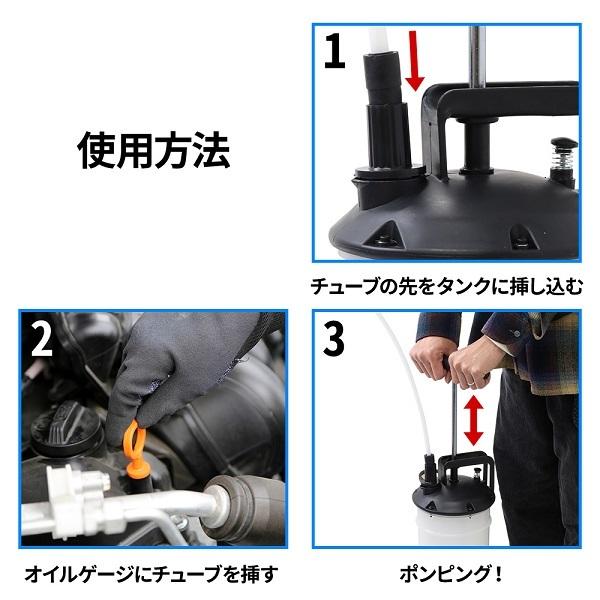 使用方法

1

チューブの先をタンクに挿し込む

2

オイルゲージにチューブを挿す

3

ポンピング！