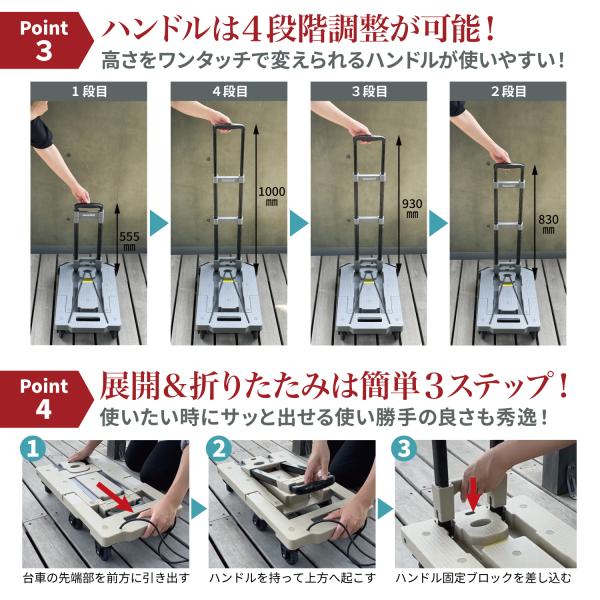 Point 3

ハンドルは４段階調整が可能！

高さをワンタッチで変えられるハンドルが使いやすい！

１段目

555 mm

４段目

1000 mm

３段目

930 mm

２段目

830 mm

Point 4

展開＆折りたたみは簡単３ステップ！

使いたい時にサッと出せる使い勝手の良さも秀逸！

1

台車の先端部を前方に引き出す

2

ハンドルを持って上方へ起こす

3

ハンドル固定ブロックを差し込む