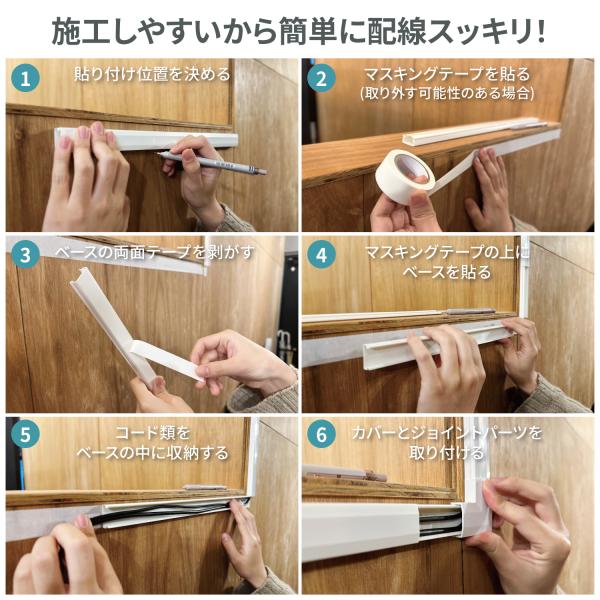 施工しやすいから簡単に配線スッキリ!

1
貼り付け位置を決める

2
マスキングテープを貼る
(取り外す可能性のある場合)

3
ベースの両面テープを剥がす

4
マスキングテープの上に
ベースを貼る

5
コード類を
ベースの中に収納する

6
カバーとジョイントパーツを
取り付ける