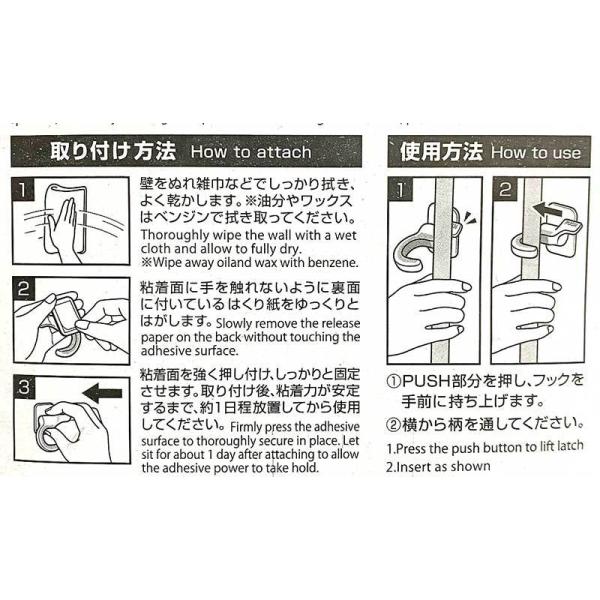 取り付け方法 How to attach

1

壁をぬれ雑巾などでしっかり拭き、よく乾かします。※油分やワックスはベンジンで拭き取ってください。
Thoroughly wipe the wall with a wet cloth and allow to fully dry.
※Wipe away oiland wax with benzene.

2

粘着面に手を触れないように裏面に付いているはくり紙をゆっくりとはがします。Slowly remove the release paper on the back without touching the adhesive surface.

3

粘着面を強く押し付け、しっかりと固定させます。取り付け後、粘着力が安定するまで、約1日程放置してから使用してください。Firmly press the adhesive surface to thoroughly secure in place. Let sit for about 1 day after attaching to allow the adhesive power to take hold.

使用方法 How to use

1

2

①PUSH部分を押し、フックを手前に持ち上げます。
②横から柄を通してください。
1.Press the push button to lift latch
2.Insert as shown