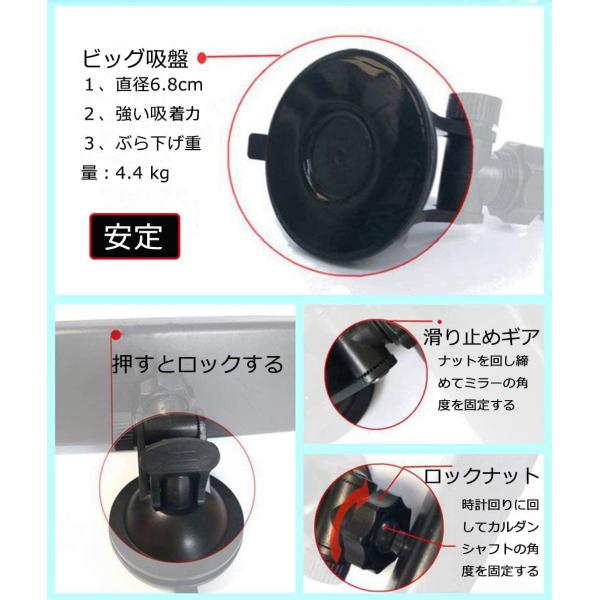 ビッグ吸盤
1、直径6.8cm
2、強い吸着力
3、ぶら下げ重量：4.4 kg

安定

押すとロックする

滑り止めギア
ナットを回し締めてミラーの角度を固定する

ロックナット
時計回りに回してカルダンシャフトの角度を固定する