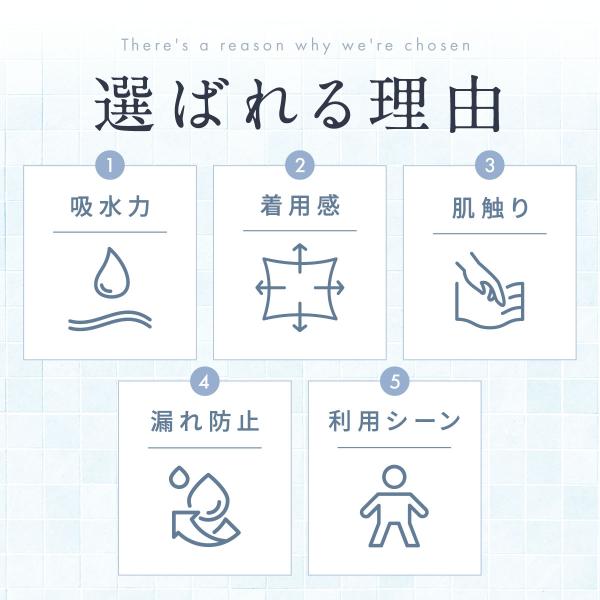 There's a reason why we're chosen

選ばれる理由

1
吸水力

2
着用感

3
肌触り

4
漏れ防止

5
利用シーン