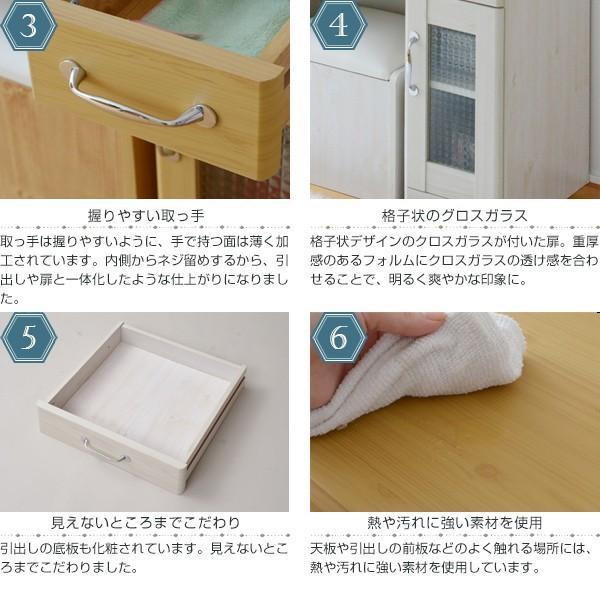 3

握りやすい取っ手

取っ手は握りやすいように、手で持つ面は薄く加工されています。内側からネジ留めするから、引出しや扉と一体化したような仕上がりになりました。

4

格子状のグロスガラス

格子状デザインのクロスガラスが付いた扉。重厚感のあるフォルムにクロスガラスの透け感を合わせることで、明るく爽やかな印象に。

5

見えないところまでこだわり

引出しの底板も化粧されています。見えないところまでこだわりました。

6

熱や汚れに強い素材を使用

天板や引出しの前板などのよく触れる場所には、熱や汚れに強い素材を使用しています。