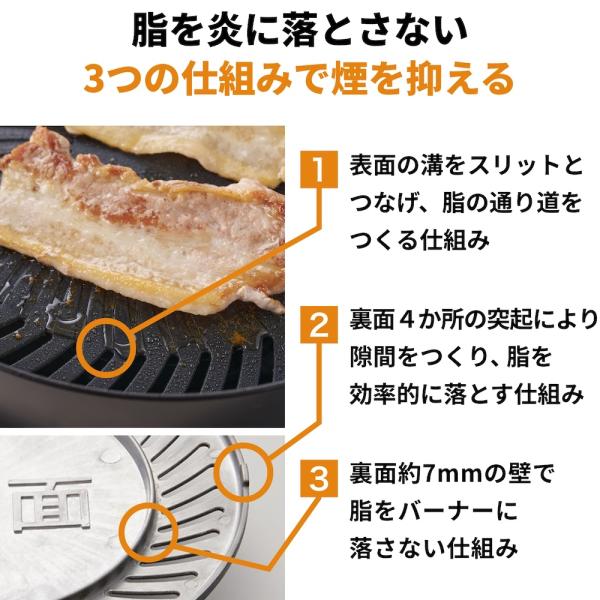 脂を炎に落とさない
3つの仕組みで煙を抑える

1 表面の溝をスリットとつなげ、脂の通り道をつくる仕組み

2 裏面４か所の突起により隙間をつくり、脂を効率的に落とす仕組み

3 裏面約7mmの壁で脂をバーナーに落さない仕組み

面