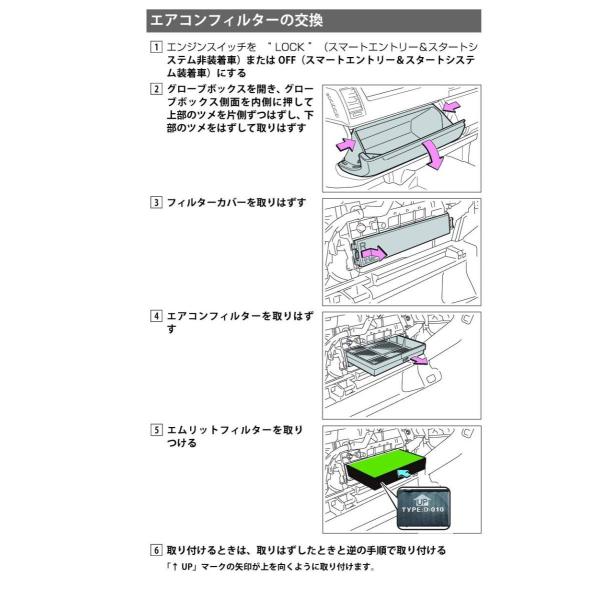 エアコンフィルターの交換

1 エンジンスイッチを "LOCK"（スマートエントリー&スタートシステム非装着車）または OFF（スマートエントリー&スタートシステム装着車）にする

2 グローブボックスを開き、グローブボックス側面を内側に押して上部のツメを片側ずつはずし、下部のツメをはずして取りはずす

3 フィルターカバーを取りはずす

4 エアコンフィルターを取りはずす

5 エムリットフィルターを取りつける

UP
TYPE:D-010

6 取り付けるときは、取りはずしたときと逆の手順で取り付ける

「↑ UP」マークの矢印が上を向くように取り付けます。