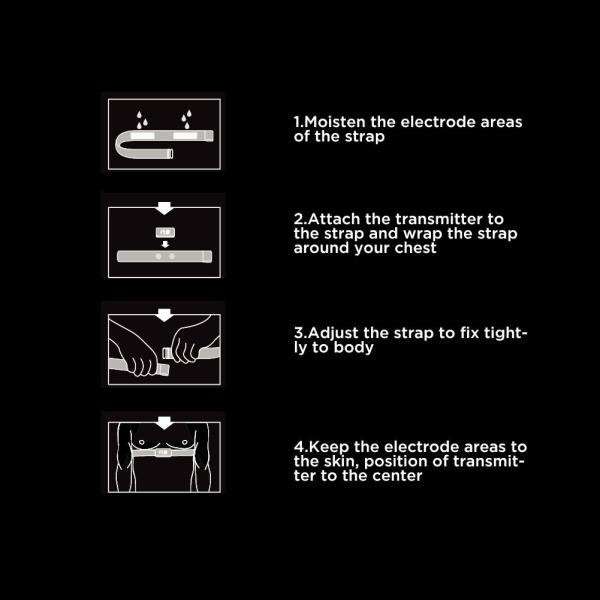 1.Moisten the electrode areas of the strap

2.Attach the transmitter to the strap and wrap the strap around your chest

3.Adjust the strap to fix tightly to body

4.Keep the electrode areas to the skin, position of transmitter to the center