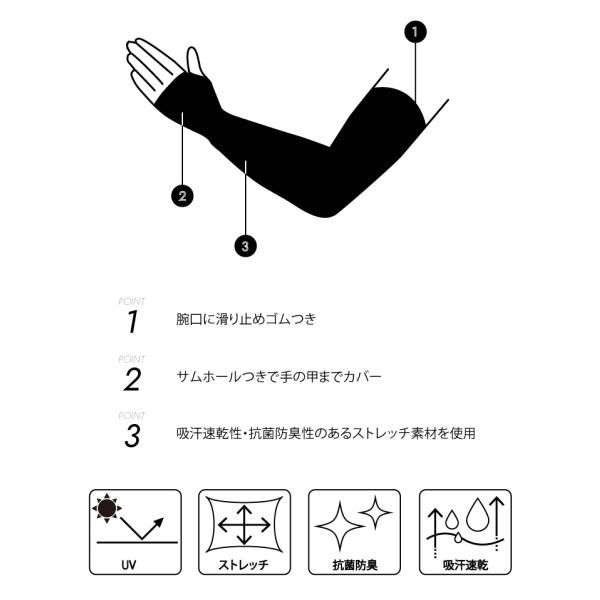 1

2

3

POINT
1
腕口に滑り止めゴムつき

POINT
2
サムホールつきで手の甲までカバー

POINT
3
吸汗速乾性・抗菌防臭性のあるストレッチ素材を使用

UV

ストレッチ

抗菌防臭

吸汗速乾