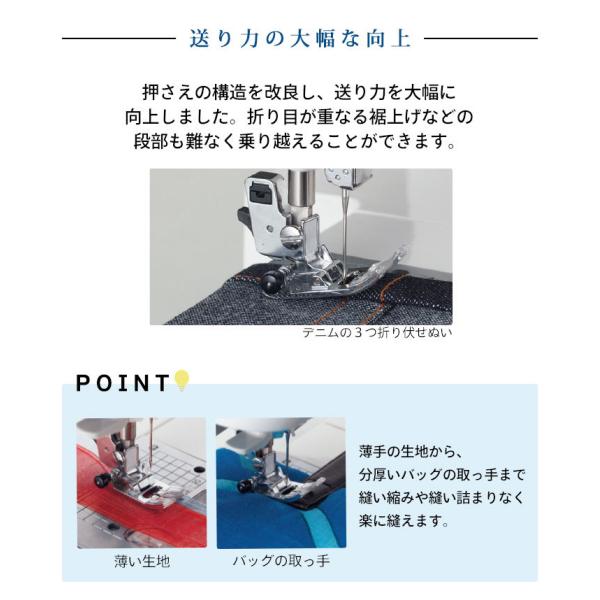 送り力の大幅な向上

押さえの構造を改良し、送り力を大幅に向上しました。折り目が重なる裾上げなどの段部も難なく乗り越えることができます。

デニムの３つ折り伏せぬい

POINT

薄い生地

バッグの取っ手

薄手の生地から、分厚いバッグの取っ手まで縫い縮みや縫い詰まりなく楽に縫えます。