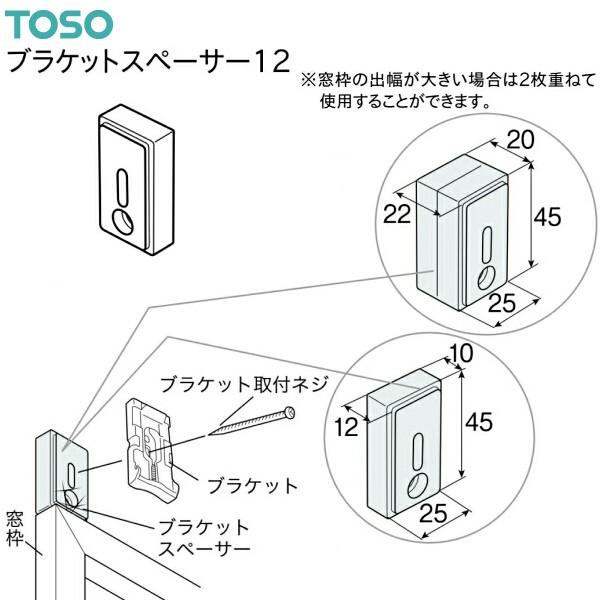 TOSO

ブラケットスペーサー12

※窓枠の出幅が大きい場合は2枚重ねて使用することができます。

20

22

45

25

10

12

45

25

ブラケット取付ネジ

ブラケット

ブラケットスペーサー

窓枠