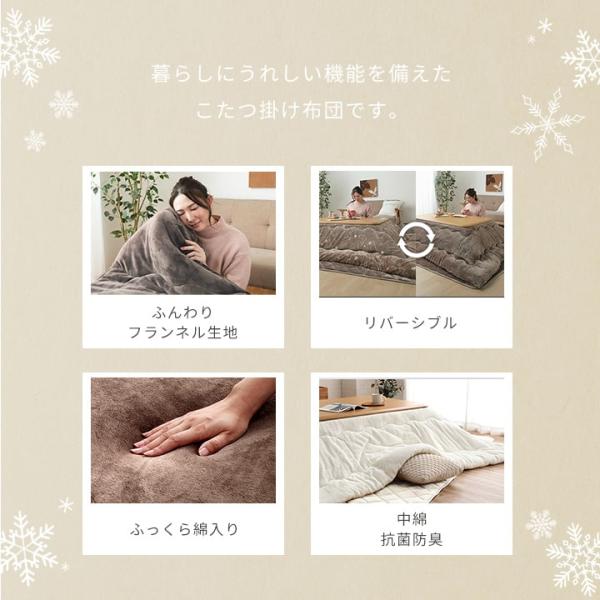 暮らしにうれしい機能を備えた
こたつ掛け布団です。

ふんわり
フランネル生地

リバーシブル

ふっくら綿入り

中綿
抗菌防臭