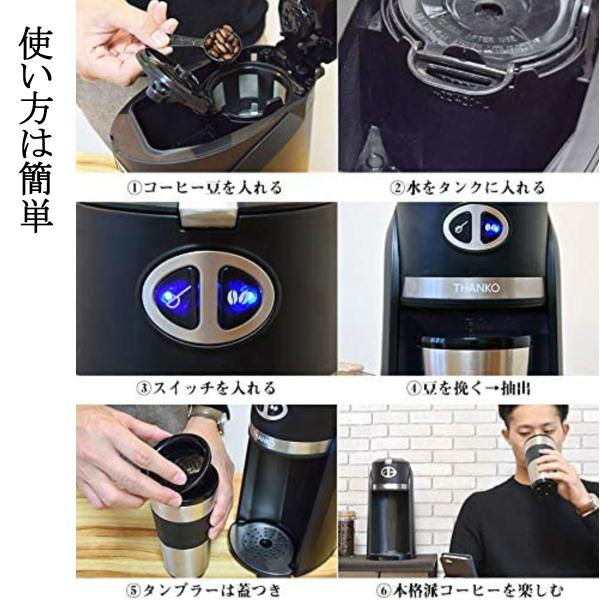 使い方は簡単

①コーヒー豆を入れる

②水をタンクに入れる

③スイッチを入れる

THANKO

④豆を挽く→抽出

⑤タンブラーは蓋つき

⑥本格派コーヒーを楽しむ