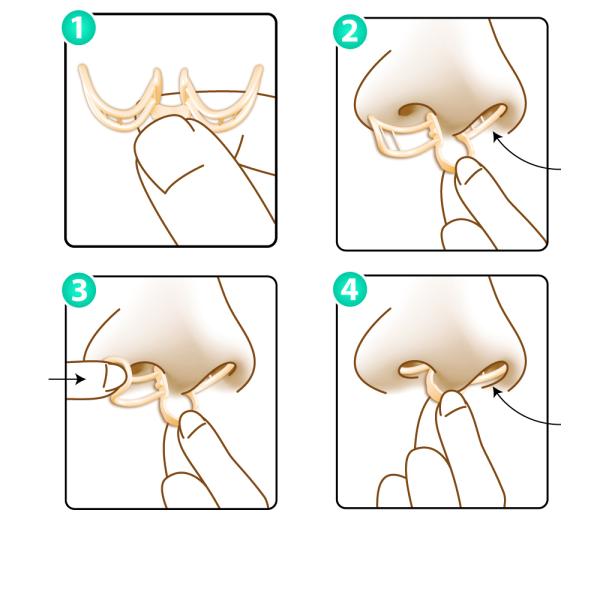 1
2
3
4