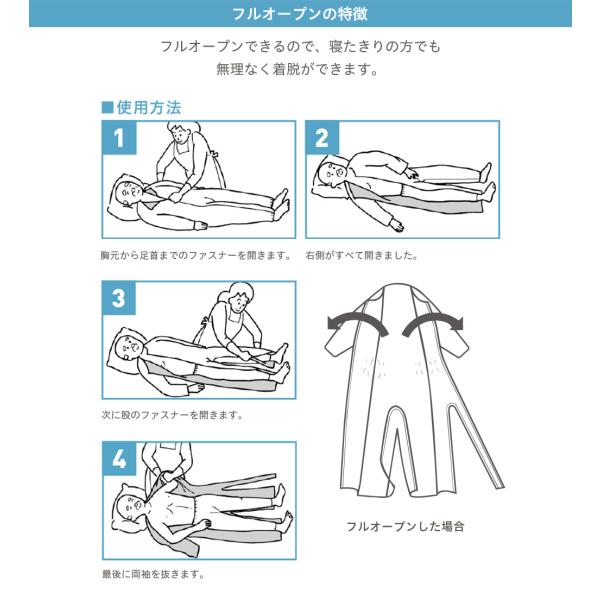 フルオープンの特徴

フルオープンできるので、寝たきりの方でも
無理なく着脱ができます。

■使用方法

1

胸元から足首までのファスナーを開きます。

2

右側がすべて開きました。

3

次に股のファスナーを開きます。

4

最後に両袖を抜きます。

フルオープンした場合