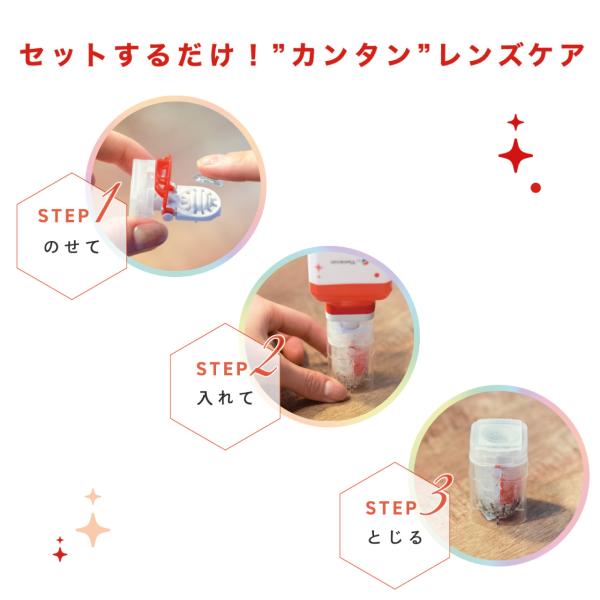 セットするだけ！”カンタン”レンズケア

STEP 1
のせて

STEP 2
入れて

STEP 3
とじる