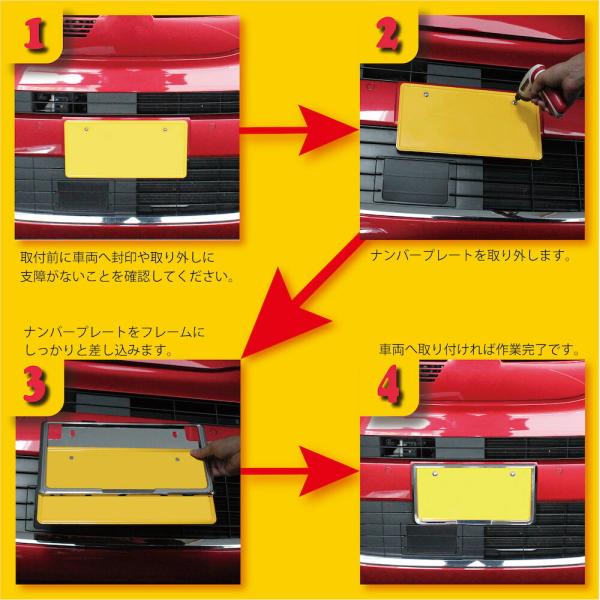 1

取付前に車両へ封印や取り外しに支障がないことを確認してください。

2

ナンバープレートを取り外します。

ナンバープレートをフレームにしっかりと差し込みます。

3

車両へ取り付ければ作業完了です。

4