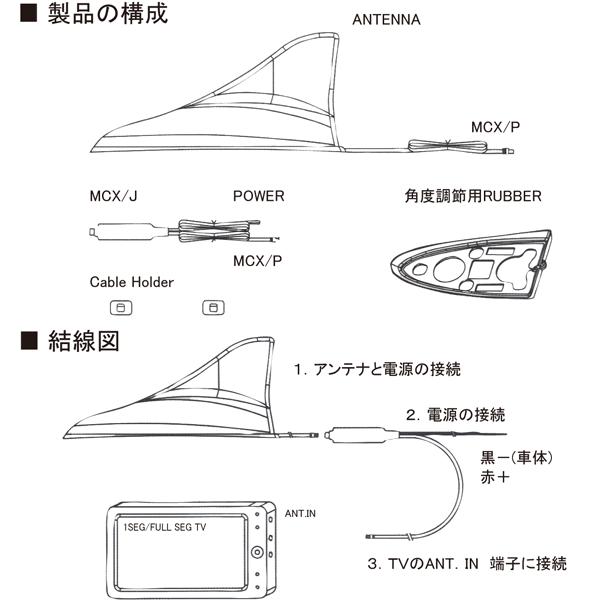 ■ 製品の構成

ANTENNA

MCX/P

MCX/J

POWER

角度調節用RUBBER

MCX/P

Cable Holder

■ 結線図

1. アンテナと電源の接続

2. 電源の接続

黒ー(車体)
赤＋

ANT.IN

1SEG/FULL SEG TV

3. TVのANT. IN 端子に接続