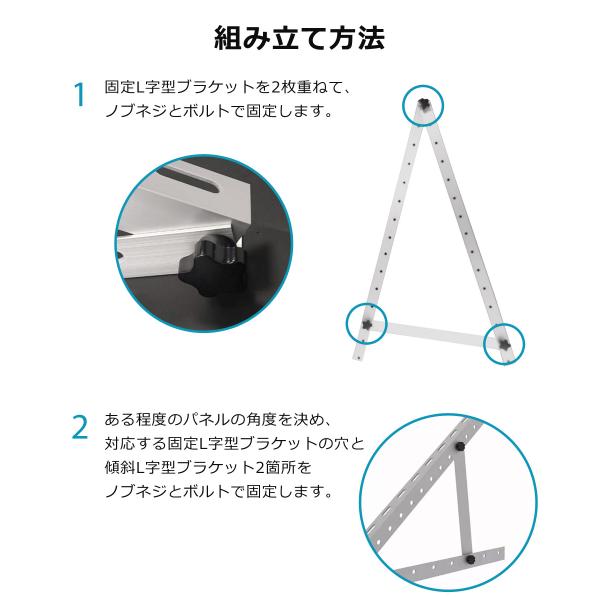 組み立て方法

1 固定L字型ブラケットを2枚重ねて、ノブネジとボルトで固定します。

2 ある程度のパネルの角度を決め、対応する固定L字型ブラケットの穴と傾斜L字型ブラケット2箇所をノブネジとボルトで固定します。