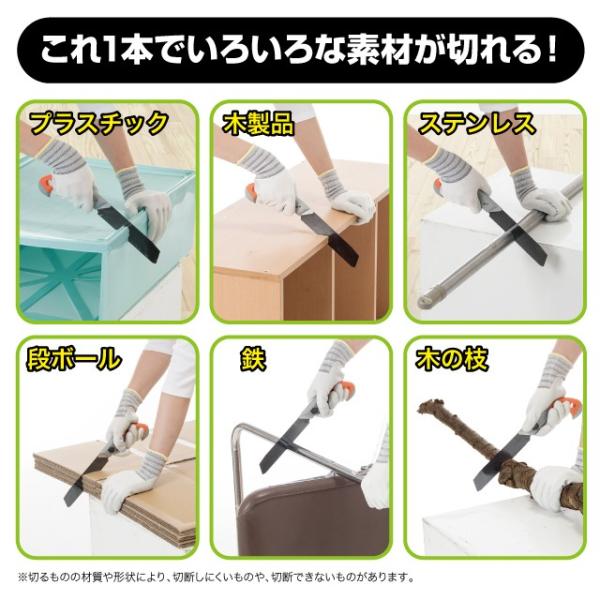 これ1本でいろいろな素材が切れる！

プラスチック

木製品

ステンレス

段ボール

鉄

木の枝

※切るものの材質や形状により、切断しにくいものや、切断できないものがあります。