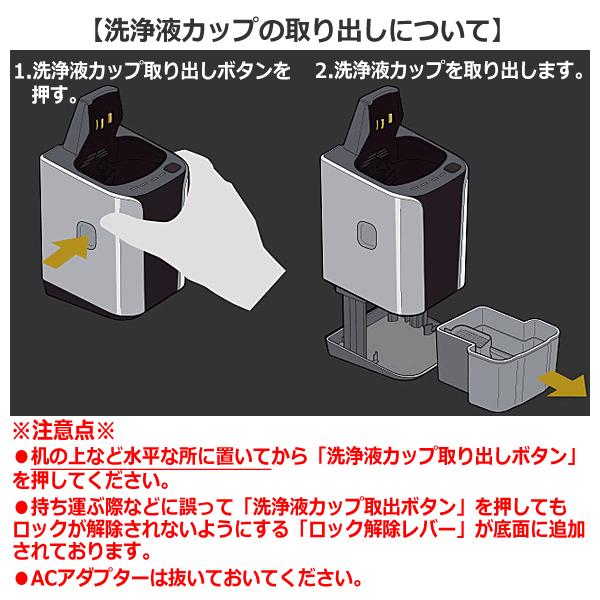 【洗浄液カップの取り出しについて】

1.洗浄液カップ取り出しボタンを押す。

2.洗浄液カップを取り出します。

※注意点※

●机の上など水平な所に置いてから「洗浄液カップ取り出しボタン」を押してください。

●持ち運ぶ際などに誤って「洗浄液カップ取出ボタン」を押してもロックが解除されないようにする「ロック解除レバー」が底面に追加されております。

●ACアダプターは抜いておいてください。