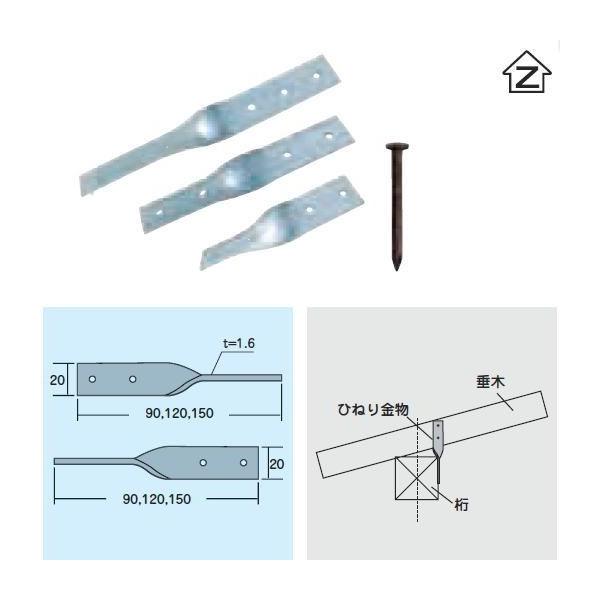 Z

t=1.6

20

90,120,150

20

90,120,150

垂木

ひねり金物

桁