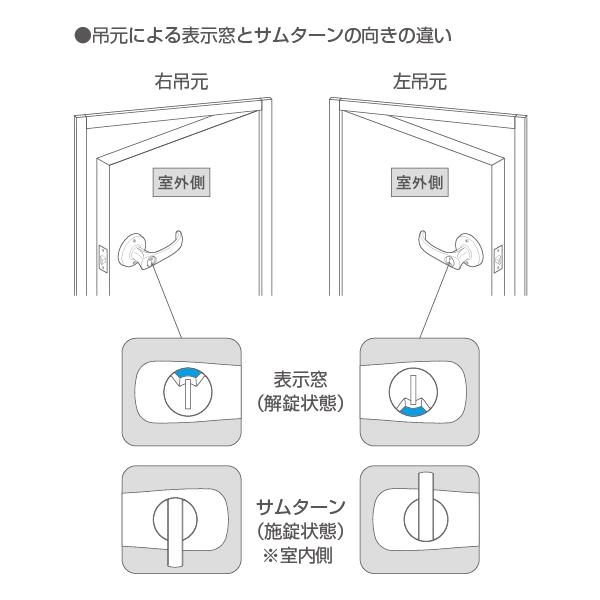 ●吊元による表示窓とサムターンの向きの違い

右吊元

左吊元

室外側

室外側

表示窓
(解錠状態)

サムターン
(施錠状態)
※室内側