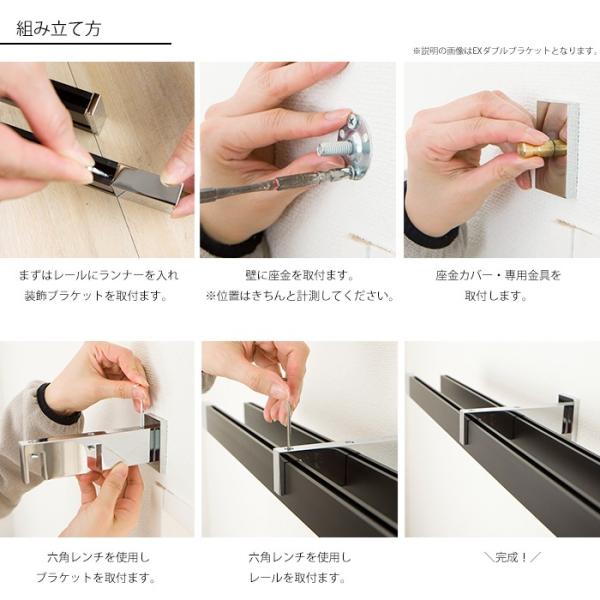 組み立て方

※説明の画像はEXダブルブラケットとなります。

まずはレールにランナーを入れ
装飾ブラケットを取付ます。

壁に座金を取付ます。
※位置はきちんと計測してください。

座金カバー・専用金具を
取付します。

六角レンチを使用し
ブラケットを取付ます。

六角レンチを使用し
レールを取付ます。

＼完成！／