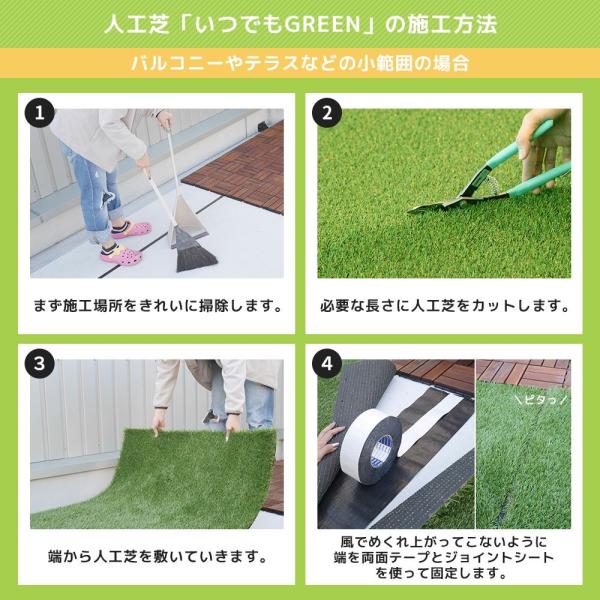 人工芝「いつでもGREEN」の施工方法

バルコニーやテラスなどの小範囲の場合

1

まず施工場所をきれいに掃除します。

2

必要な長さに人工芝をカットします。

3

端から人工芝を敷いていきます。

4

＼ピタっ／

風でめくれ上がってこないように端を両面テープとジョイントシートを使って固定します。