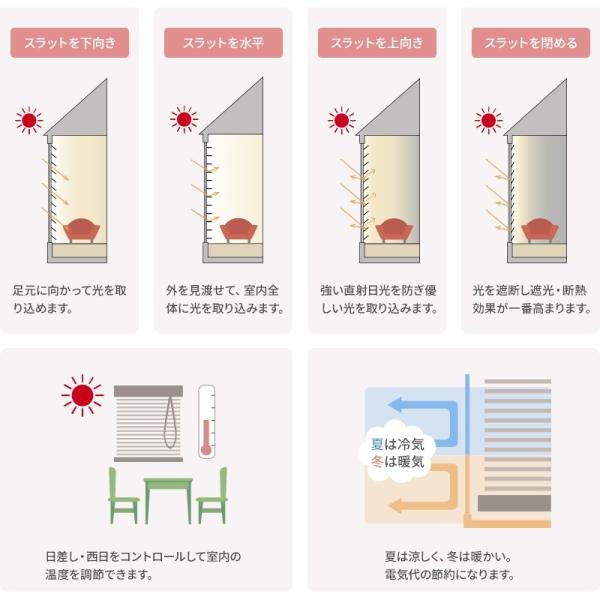 スラットを下向き

足元に向かって光を取り込めます。

スラットを水平

外を見渡せて、室内全体に光を取り込みます。

スラットを上向き

強い直射日光を防ぎ優しい光を取り込みます。

スラットを閉める

光を遮断し遮光・断熱効果が一番高まります。

日差し・西日をコントロールして室内の温度を調節できます。

夏は冷気
冬は暖気

夏は涼しく、冬は暖かい。
電気代の節約になります。