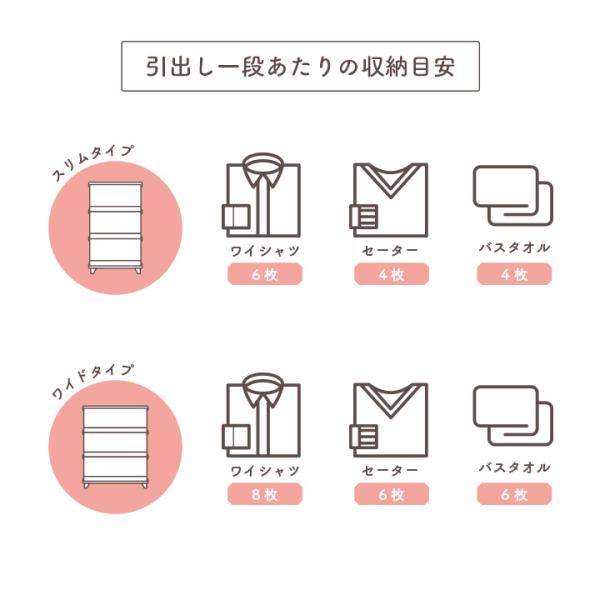 引出し一段あたりの収納目安

スリムタイプ

ワイシャツ
6枚

セーター
4枚

バスタオル
4枚

ワイドタイプ

ワイシャツ
8枚

セーター
6枚

バスタオル
6枚