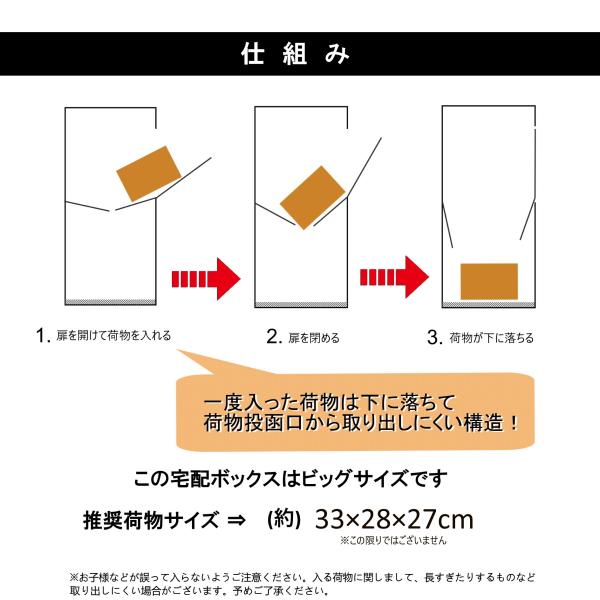 仕組み

1. 扉を開けて荷物を入れる

2. 扉を閉める

3. 荷物が下に落ちる

一度入った荷物は下に落ちて
荷物投函口から取り出しにくい構造！

この宅配ボックスはビッグサイズです

推奨荷物サイズ ⇒ (約) 33×28×27cm
※この限りではございません

※お子様などが誤って入らないようご注意ください。入る荷物に関しまして、長すぎたりするものなど取り出しにくい場合がございます。予めご了承ください。