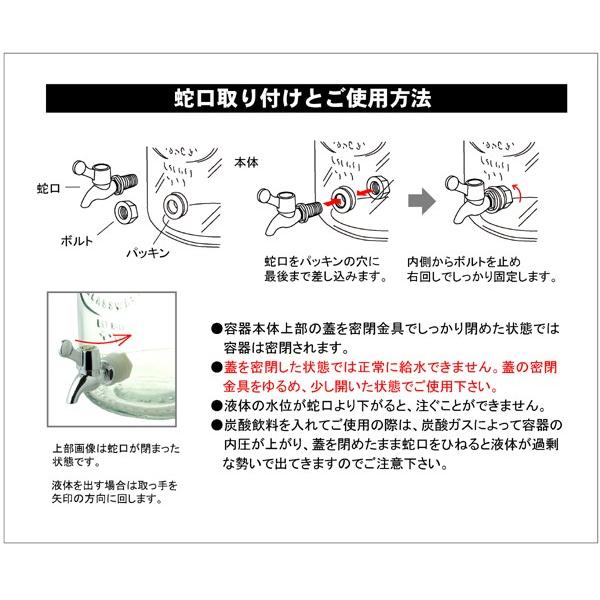 蛇口取り付けとご使用方法

蛇口

ボルト

パッキン

本体

蛇口をパッキンの穴に最後まで差し込みます。

内側からボルトを止め右回しでしっかり固定します。

上部画像は蛇口が閉まった状態です。

液体を出す場合は取っ手を矢印の方向に回します。

●容器本体上部の蓋を密閉金具でしっかり閉めた状態では容器は密閉されます。
●蓋を密閉した状態では正常に給水できません。蓋の密閉金具をゆるめ、少し開いた状態でご使用下さい。
●液体の水位が蛇口より下がると、注ぐことができません。
●炭酸飲料を入れてご使用の際は、炭酸ガスによって容器の内圧が上がり、蓋を閉めたまま蛇口をひねると液体が過剰な勢いで出てきますのでご注意下さい。