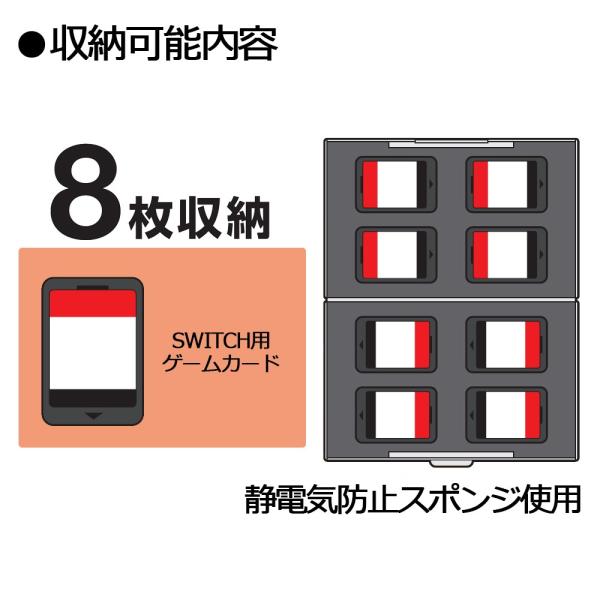 ●収納可能内容

8枚収納

SWITCH用
ゲームカード

静電気防止スポンジ使用