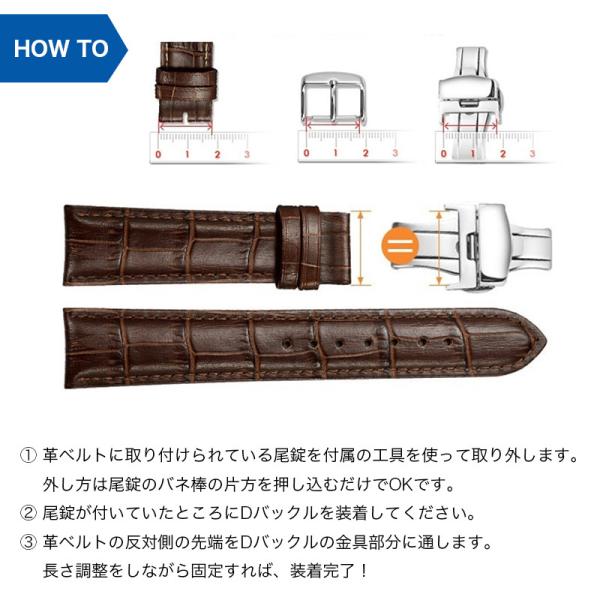 HOW TO

0 1 2 3

0 1 2 3

0 1 2 3

=

① 革ベルトに取り付けられている尾錠を付属の工具を使って取り外します。
外し方は尾錠のバネ棒の片方を押し込むだけでOKです。

② 尾錠が付いていたところにDバックルを装着してください。

③ 革ベルトの反対側の先端をDバックルの金具部分に通します。
長さ調整をしながら固定すれば、装着完了！