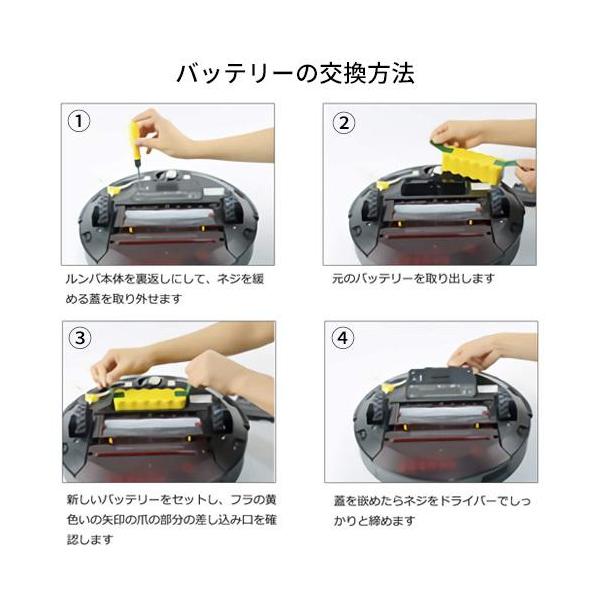 バッテリーの交換方法

①

ルンバ本体を裏返しにして、ネジを緩める蓋を取り外せます

②

元のバッテリーを取り出します

③

新しいバッテリーをセットし、フラの黄色いの矢印の爪の部分の差し込み口を確認します

④

蓋を嵌めたらネジをドライバーでしっかりと締めます