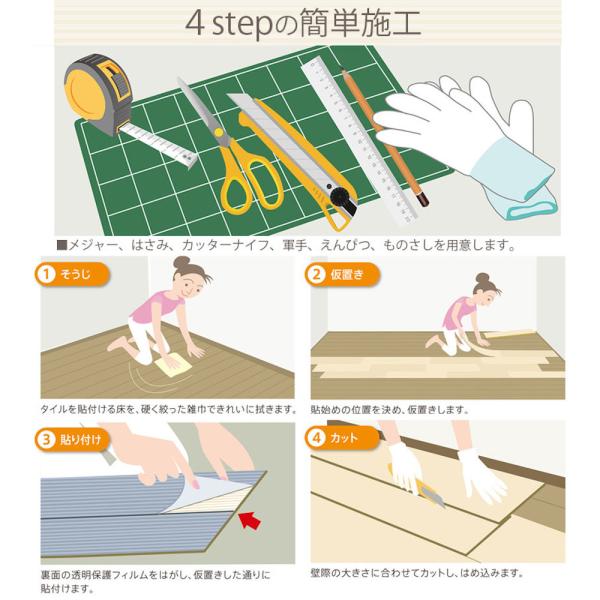 4 stepの簡単施工

■メジャー、はさみ、カッターナイフ、軍手、えんぴつ、ものさしを用意します。

1 そうじ

タイルを貼付ける床を、硬く絞った雑巾できれいに拭きます。

2 仮置き

貼始めの位置を決め、仮置きします。

3 貼り付け

裏面の透明保護フィルムをはがし、仮置きした通りに貼付けます。

4 カット

壁際の大きさに合わせてカットし、はめ込みます。