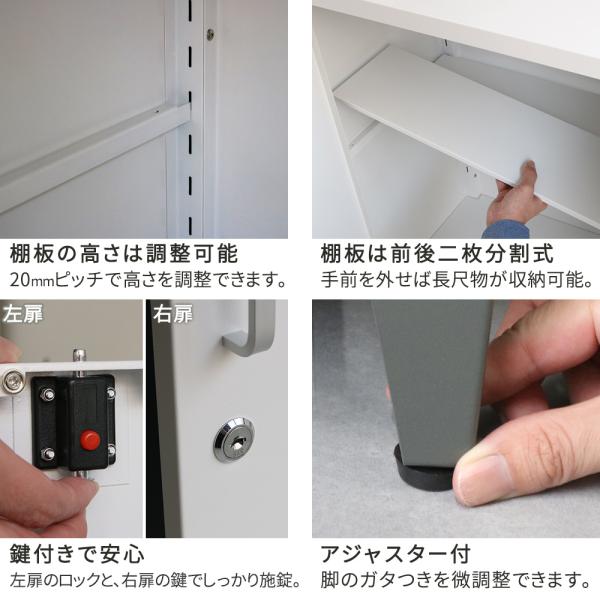 棚板の高さは調整可能
20㎜ピッチで高さを調整できます。

棚板は前後二枚分割式
手前を外せば長尺物が収納可能。

左扉

右扉

鍵付きで安心
左扉のロックと、右扉の鍵でしっかり施錠。

アジャスター付
脚のガタつきを微調整できます。