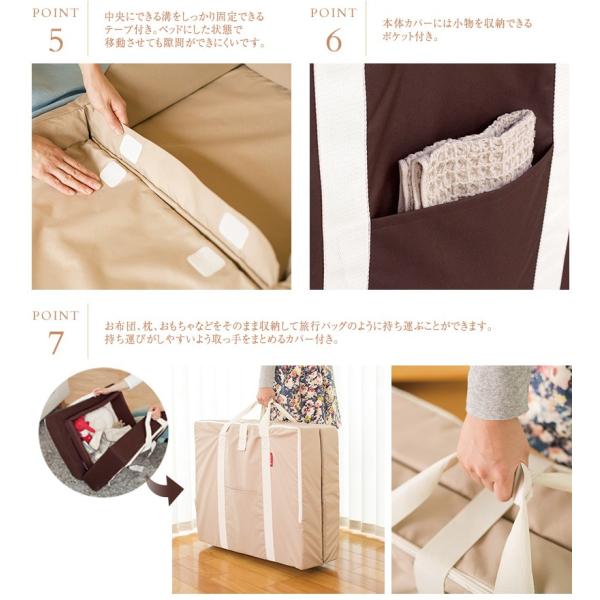 POINT
5

中央にできる溝をしっかり固定できるテープ付き。ベッドにした状態で移動させても隙間ができにくいです。

POINT
6

本体カバーには小物を収納できるポケット付き。

POINT
7

お布団、枕、おもちゃなどをそのまま収納して旅行バッグのように持ち運ぶことができます。持ち運びがしやすいよう取っ手をまとめるカバー付き。