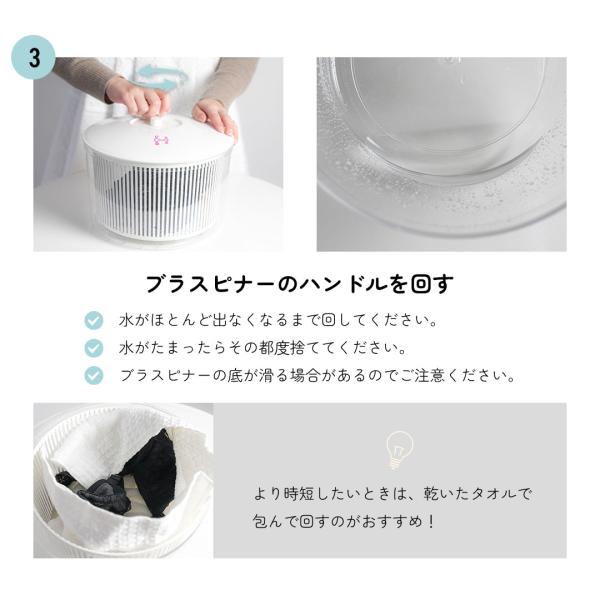 3

ブラスピナーのハンドルを回す

水がほとんど出なくなるまで回してください。

水がたまったらその都度捨ててください。

ブラスピナーの底が滑る場合があるのでご注意ください。

より時短したいときは、乾いたタオルで包んで回すのがおすすめ！