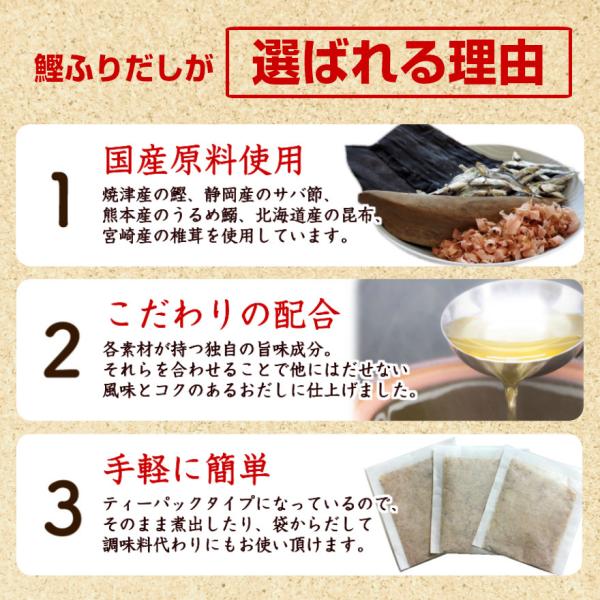 鰹ふりだしが 選ばれる理由

1
国産原料使用
焼津産の鰹、静岡産のサバ節、熊本産のうるめ鰯、北海道産の昆布、宮崎産の椎茸を使用しています。

2
こだわりの配合
各素材が持つ独自の旨味成分。それらを合わせることで他にはだせない風味とコクのあるおだしに仕上げました。

3
手軽に簡単
ティーパックタイプになっているので、そのまま煮出したり、袋からだして調味料代わりにもお使い頂けます。