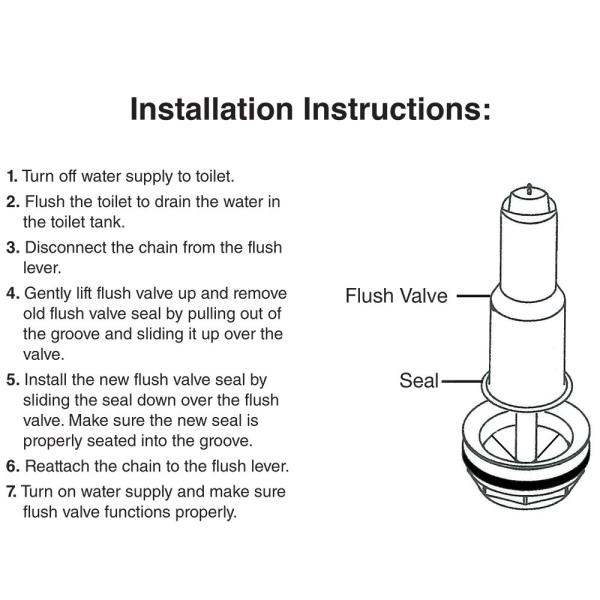 Installation Instructions:

1. Turn off water supply to toilet.

2. Flush the toilet to drain the water in the toilet tank.

3. Disconnect the chain from the flush lever.

4. Gently lift flush valve up and remove old flush valve seal by pulling out of the groove and sliding it up over the valve.

5. Install the new flush valve seal by sliding the seal down over the flush valve. Make sure the new seal is properly seated into the groove.

6. Reattach the chain to the flush lever.

7. Turn on water supply and make sure flush valve functions properly.

Flush Valve

Seal