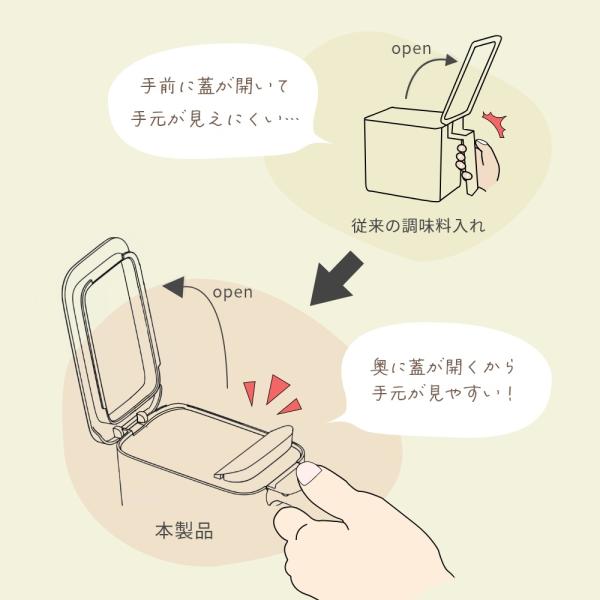 手前に蓋が開いて
手元が見えにくい…

open

従来の調味料入れ

open

奥に蓋が開くから
手元が見やすい！

本製品