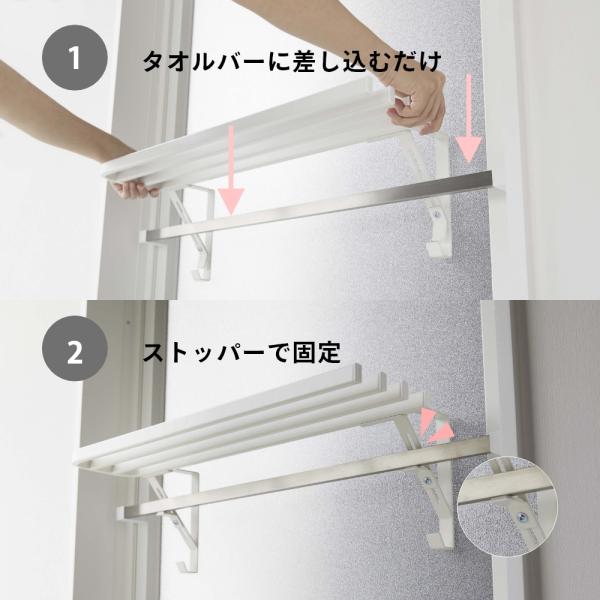 1

タオルバーに差し込むだけ

2

ストッパーで固定